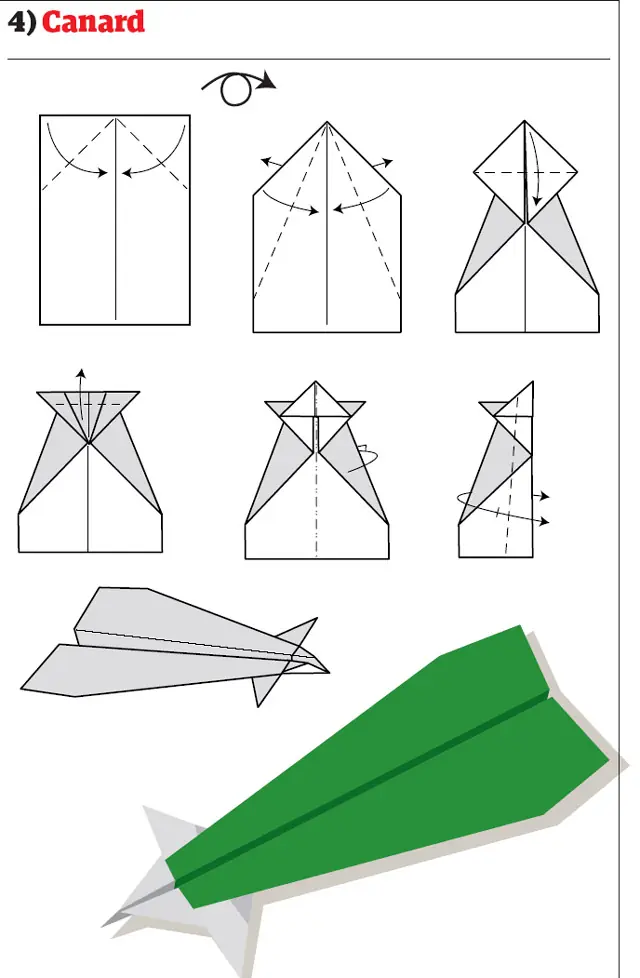 4) Canard