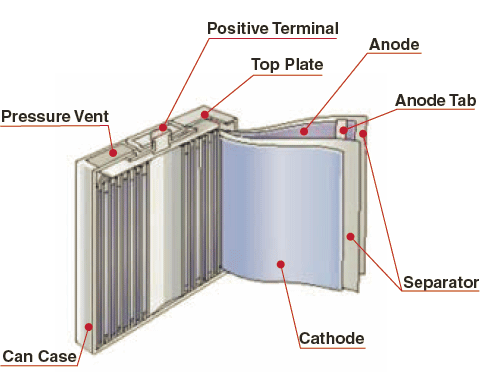 Positive Terminal
Anode
Top Plate
Anode Tab
Pressure Vent
Separator
Cathode
Can Case