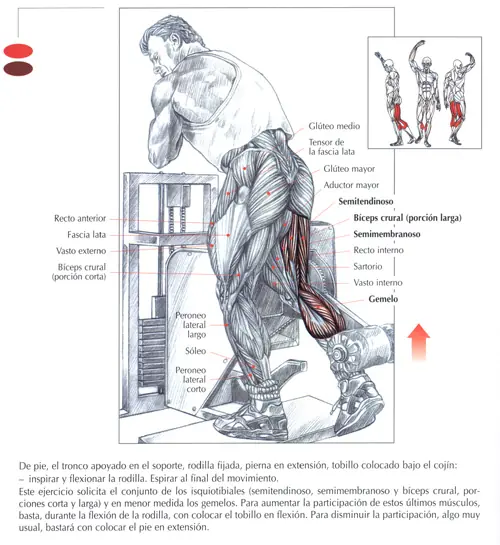 Glúteo medio
Tensor de la fascia lata
Glúteo mayor
Aductor mayor
Semitendinoso
Bíceps crural (porción larga)
Semimembranoso
Recto interno
Sartorio
Vasto interno
Gemelo

Recto anterior
Fascia lata
Vasto externo
Bíceps crural (porción corta)
Peroneo lateral largo
Sóleo
Peroneo lateral corto

De pie, el tronco apoyado en el soporte, rodilla fijada, pierna en extensión, tobillo colocado bajo el cojín:
– inspirar y flexionar la rodilla. Espirar al final del movimiento.
Este ejercicio solicita el conjunto de los isquiotibiales (semitendinoso, semimembranoso y bíceps crural, porciones corta y larga) y en menor medida los gemelos. Para aumentar la participación de estos últimos músculos, basta, durante la flexión de la rodilla, con colocar el tobillo en flexión. Para disminuir la participación, algo muy usual, bastará con colocar el pie en extensión.