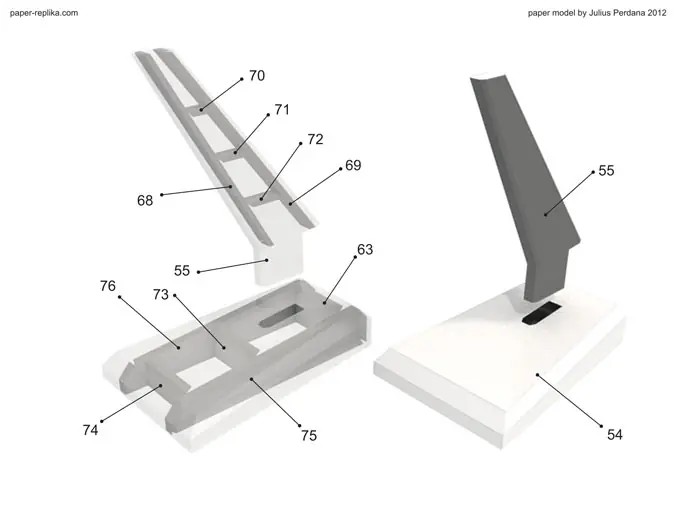 paper-replika.com

paper model by Julius Perdana 2012

70
71
72
69
68
55
63
76
73
74
75
55
54