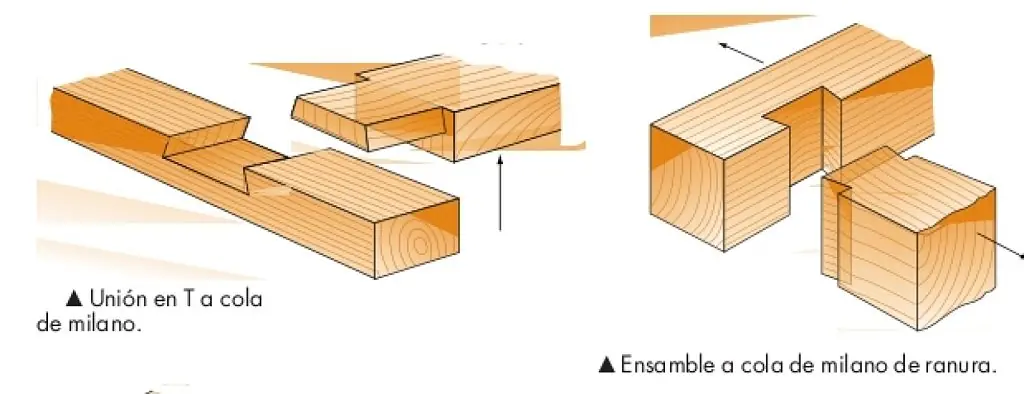 ▲ Unión en T a cola de milano.

▲ Ensamble a cola de milano de ranura.