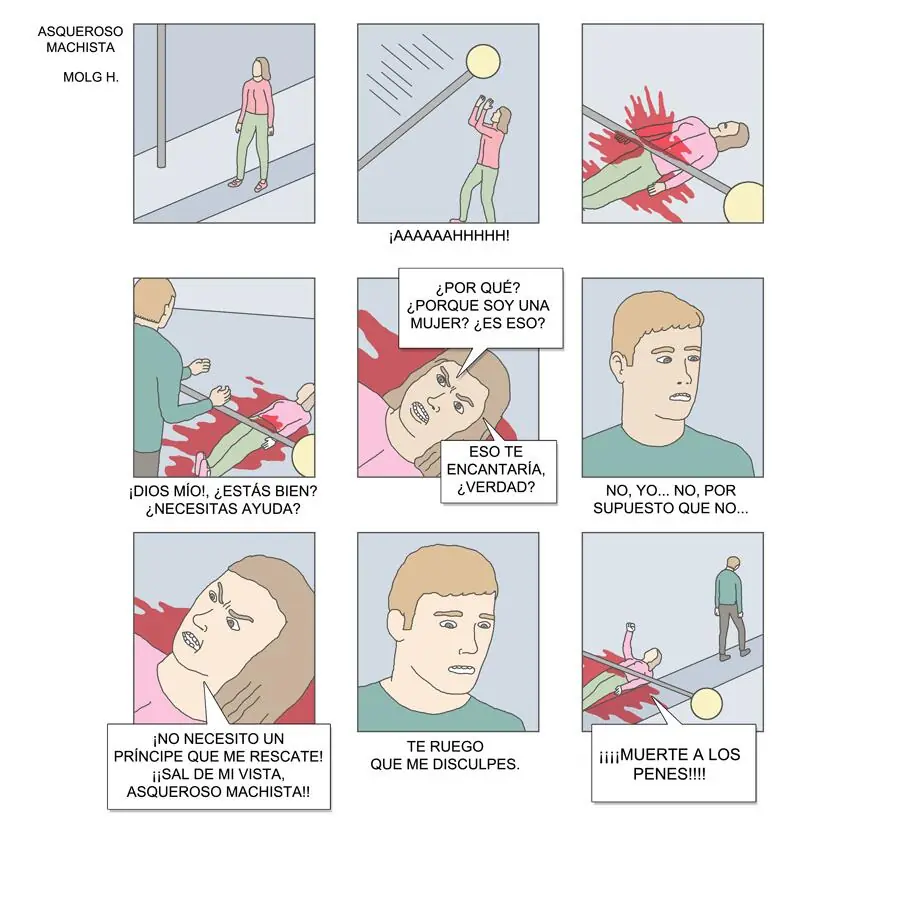 ASQUEROSO MACHISTA

MOLG H.

¡AAAAAAHHHHH!

¡DIOS MÍO!, ¿ESTÁS BIEN? ¿NECESITAS AYUDA?

¿POR QUÉ? ¿PORQUE SOY UNA MUJER? ¿ES ESO?

ESO TE ENCANTARÍA, ¿VERDAD?

NO, YO... NO, POR SUPUESTO QUE NO...

¡NO NECESITO UN PRÍNCIPE QUE ME RESCATE! ¡¡SAL DE MI VISTA, ASQUEROSO MACHISTA!!

TE RUEGO QUE ME DISCULPES.

¡¡¡¡MUERTE A LOS PENES!!!!