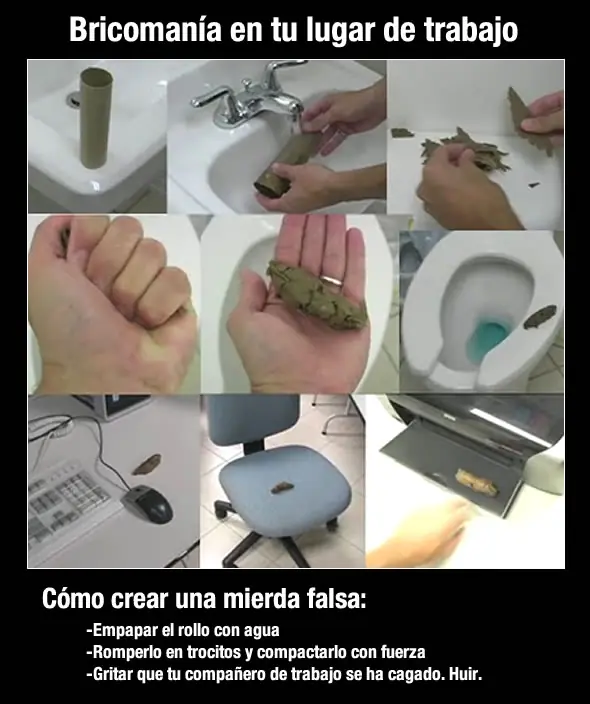 Bricomanía en tu lugar de trabajo

Cómo crear una mierda falsa:

-Empapar el rollo con agua
-Romperlo en trocitos y compactarlo con fuerza
-Gritar que tu compañero de trabajo se ha cagado. Huir.