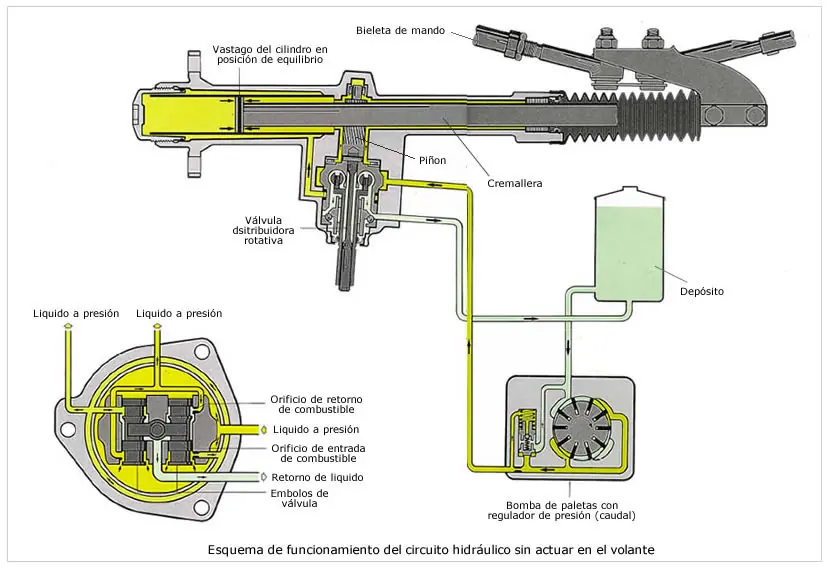 Bieleta de mando

Vastago del cilindro en posición de equilibrio

Piñon

Cremallera

Válvula dsitribuidora rotativa

Depósito

Liquido a presión

Liquido a presión

Orificio de retorno de combustible

Liquido a presión

Orificio de entrada de combustible

Retorno de liquido

Embolos de válvula

Bomba de paletas con regulador de presión (caudal)

Esquema de funcionamiento del circuito hidráulico sin actuar en el volante