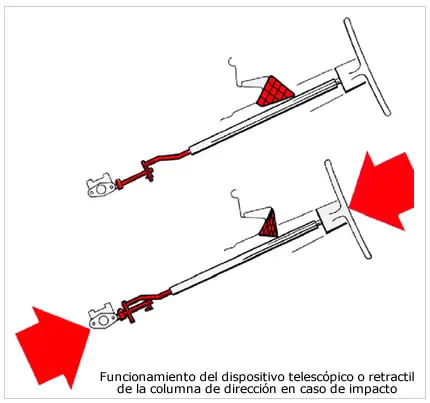 Funcionamiento del dispositivo telescópico o retractil de la columna de dirección en caso de impacto