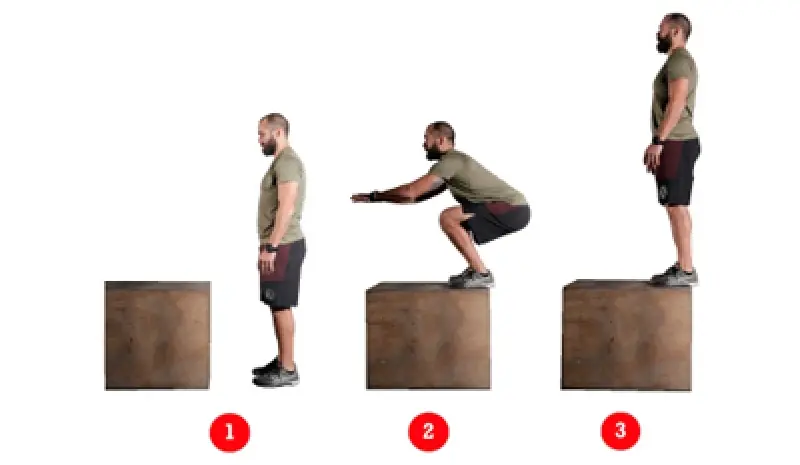 1

2

3