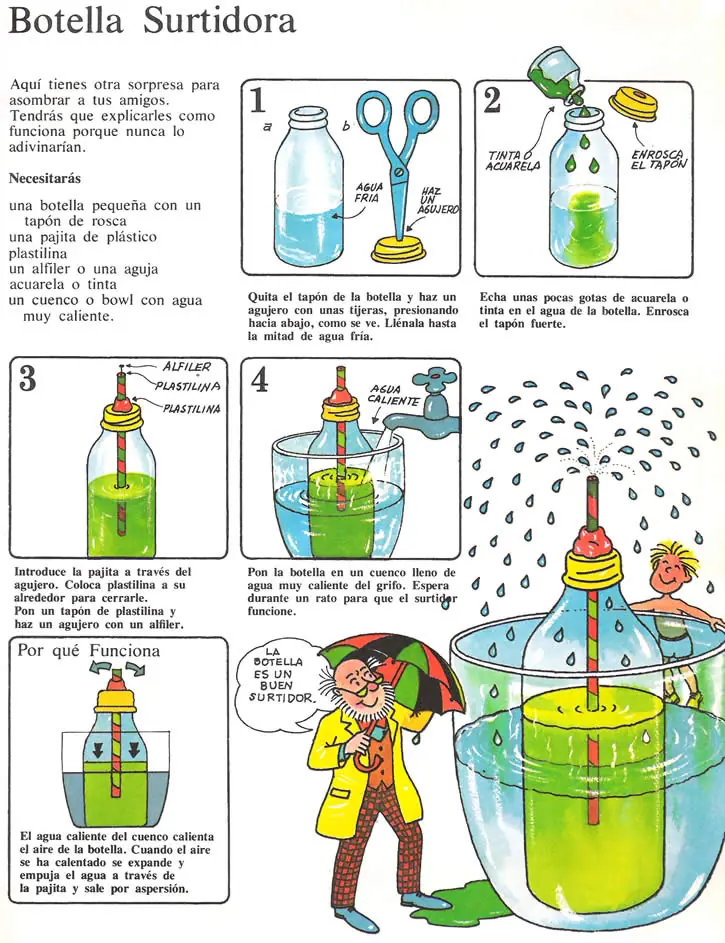 Botella Surtidora

Aquí tienes otra sorpresa para asombrar a tus amigos. Tendrás que explicarles como funciona porque nunca lo adivinarían.

Necesitarás

una botella pequeña con un tapón de rosca
una pajita de plástico
plastilina
un alfiler o una aguja
acuarela o tinta
un cuenco o bowl con agua muy caliente.

1

a

b

AGUA FRIA

HAZ UN AGUJERO

Quita el tapón de la botella y haz un agujero con unas tijeras, presionando hacia abajo, como se ve. Llénala hasta la mitad de agua fría.

2

TINTA O ACUARELA

ENROSCA EL TAPÓN

Echa unas pocas gotas de acuarela o tinta en el agua de la botella. Enrosca el tapón fuerte.

3

ALFILER

PLASTILINA

PLASTILINA

Introduce la pajita a través del agujero. Coloca plastilina a su alrededor para cerrarle.
Pon un tapón de plastilina y haz un agujero con un alfiler.

4

AGUA CALIENTE

Pon la botella en un cuenco lleno de agua muy caliente del grifo. Espera durante un rato para que el surtidor funcione.

Por qué Funciona

El agua caliente del cuenco calienta el aire de la botella. Cuando el aire se ha calentado se expande y empuja el agua a través de la pajita y sale por aspersión.

LA BOTELLA ES UN BUEN SURTIDOR.