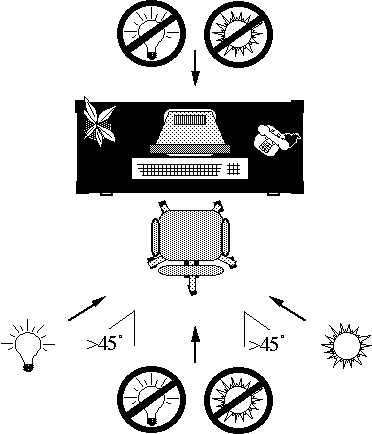 $>45^\circ$

$>45^\circ$