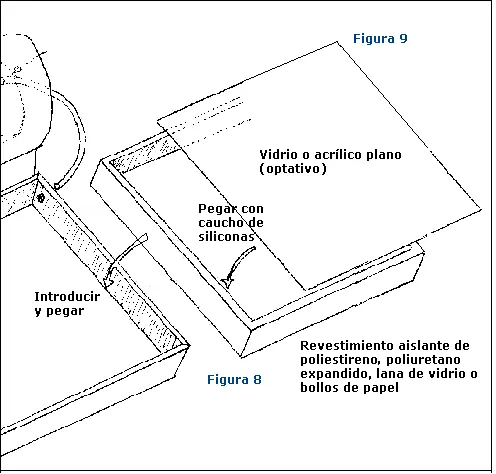 Figura 9

Vidrio o acrílico plano (optativo)

Pegar con caucho de siliconas

Introducir y pegar

Revestimiento aislante de poliestireno, poliuretano expandido, lana de vidrio o bollos de papel

Figura 8