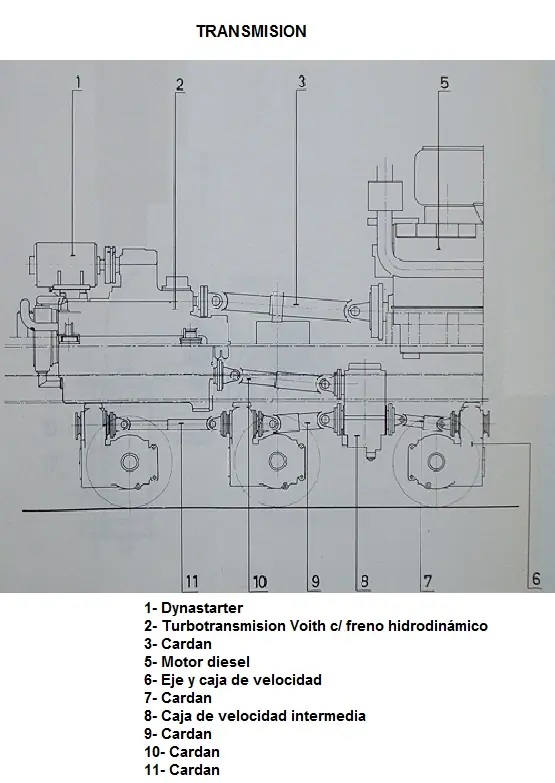 TRANSMISION

1
2
3
5

11
10
9
8
7
6

1- Dynastarter
2- Turbotransmision Voith c/ freno hidrodinámico
3- Cardan
5- Motor diesel
6- Eje y caja de velocidad
7- Cardan
8- Caja de velocidad intermedia
9- Cardan
10- Cardan
11- Cardan