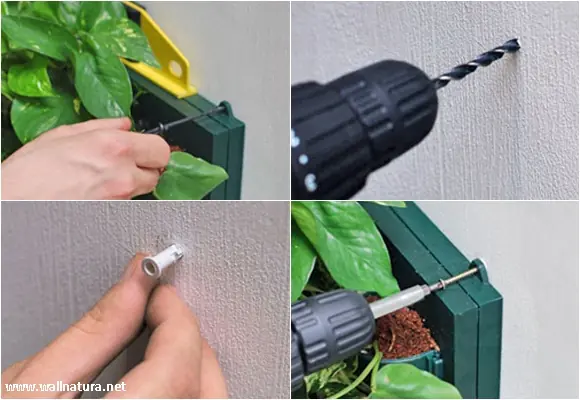 www.wallnatura.net