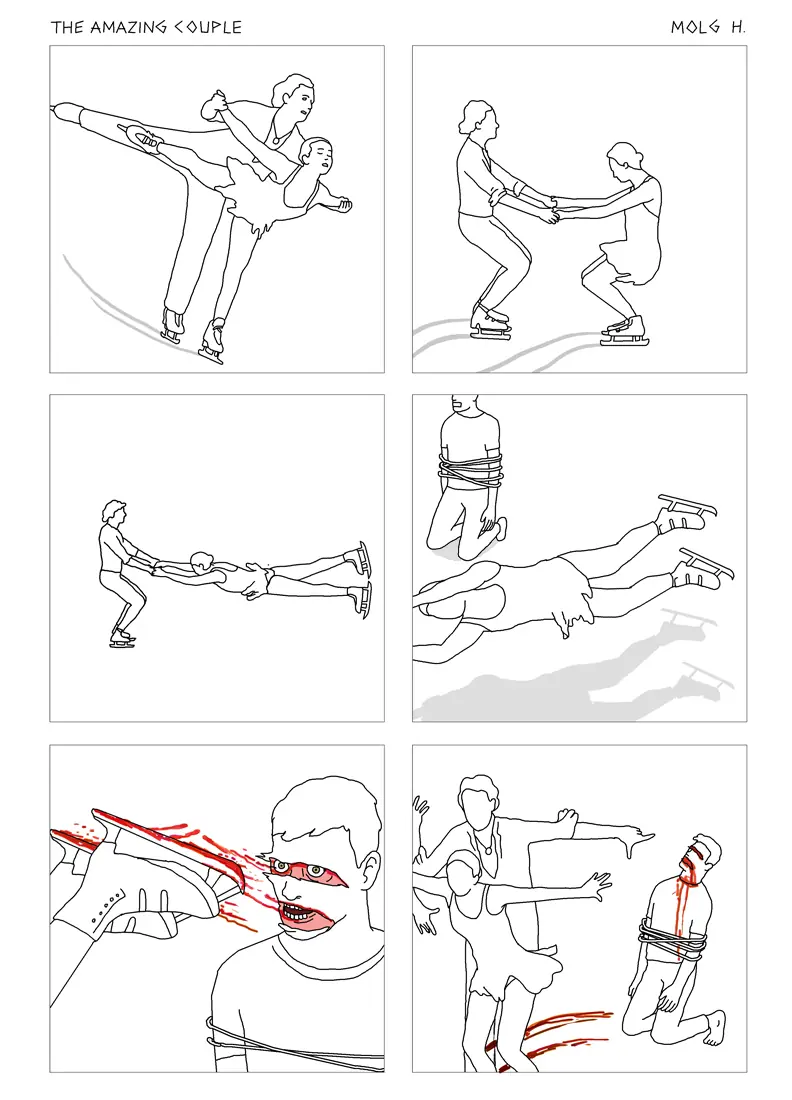 THE AMAZING COUPLE

MOLG H.