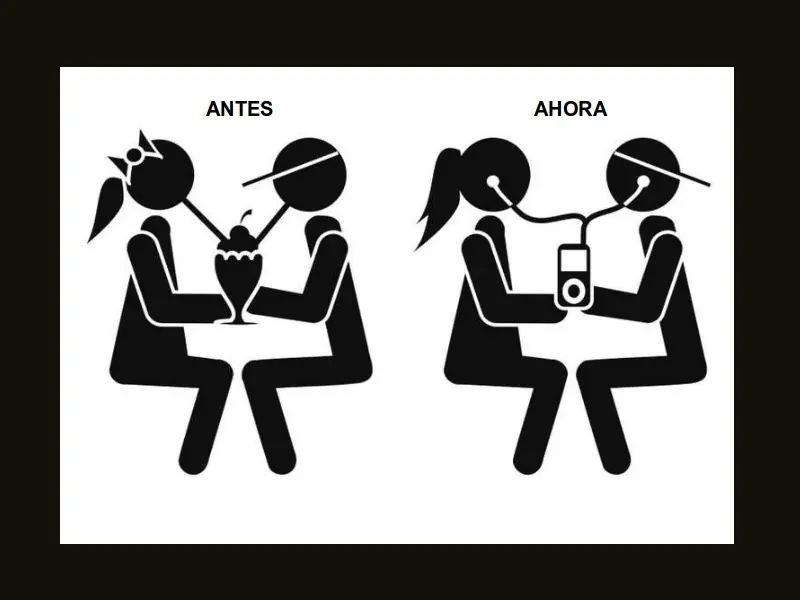 ANTES

AHORA