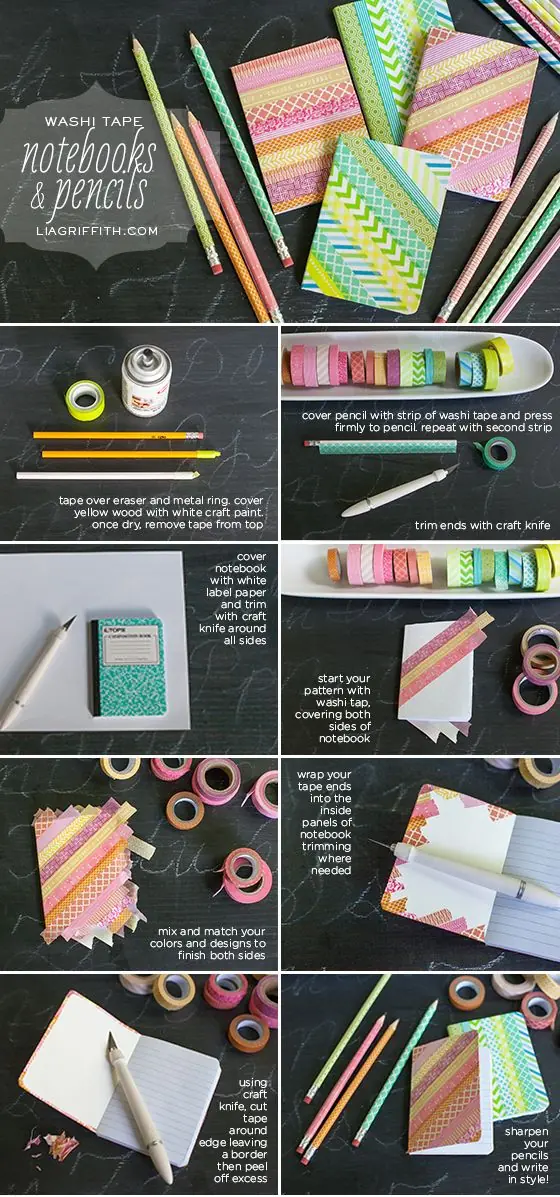 WASHI TAPE
notebooks & pencils
LIAGRIFFITH.COM

tape over eraser and metal ring. cover yellow wood with white craft paint. once dry, remove tape from top

cover pencil with strip of washi tape and press firmly to pencil. repeat with second strip

trim ends with craft knife

cover notebook with white label paper and trim with craft knife around all sides

COMPOSITION BOOK

start your pattern with washi tap, covering both sides of notebook

mix and match your colors and designs to finish both sides

wrap your tape ends into the inside panels of notebook trimming where needed

using craft knife, cut tape around edge leaving a border then peel off excess

sharpen your pencils and write in style!