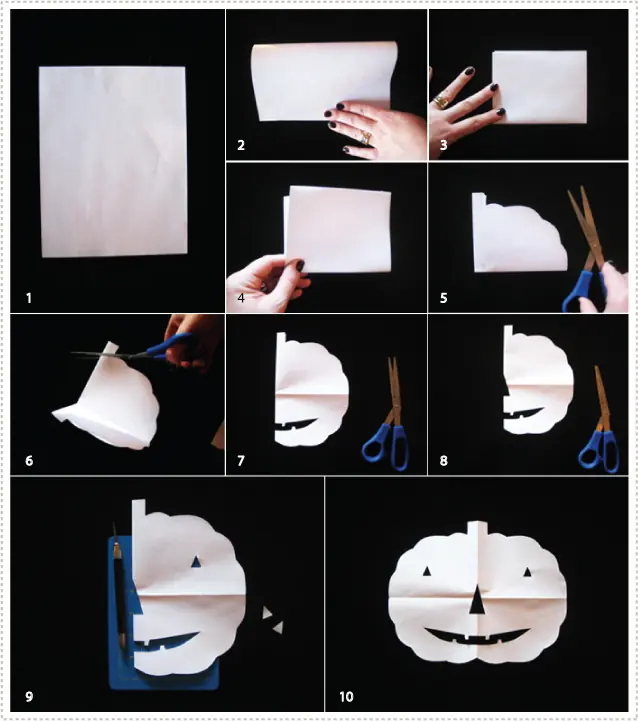 1
2
3
4
5
6
7
8
9
10