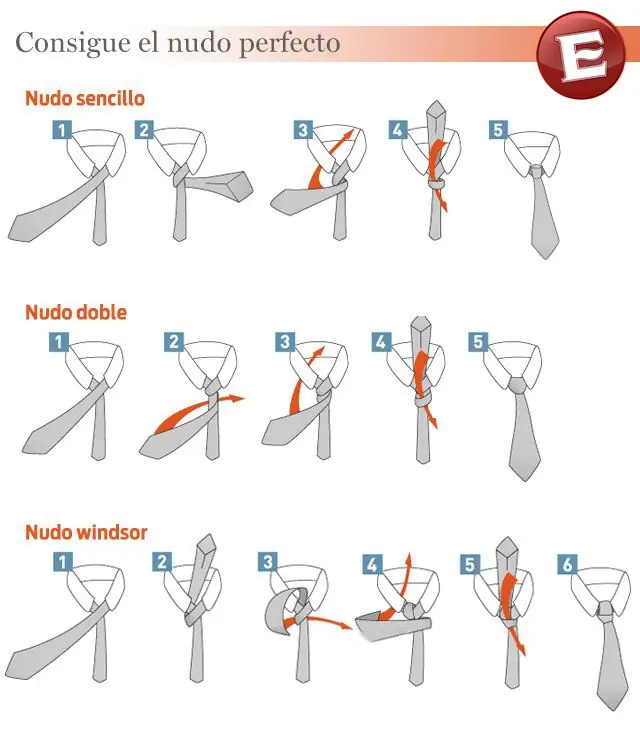 Consigue el nudo perfecto

E

Nudo sencillo

1 2 3 4 5

Nudo doble

1 2 3 4 5

Nudo windsor

1 2 3 4 5 6