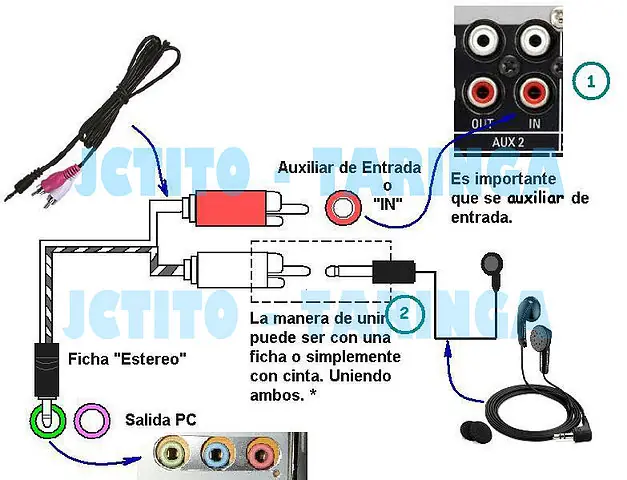 OUT IN
AUX 2

1

JCTITO - TARINGA

Auxiliar de Entrada
o
"IN"

Es importante que se auxiliar de entrada.

JCTITO - TARINGA

2

La manera de unir puede ser con una ficha o simplemente con cinta. Uniendo ambos. *

Ficha "Estereo"

Salida PC