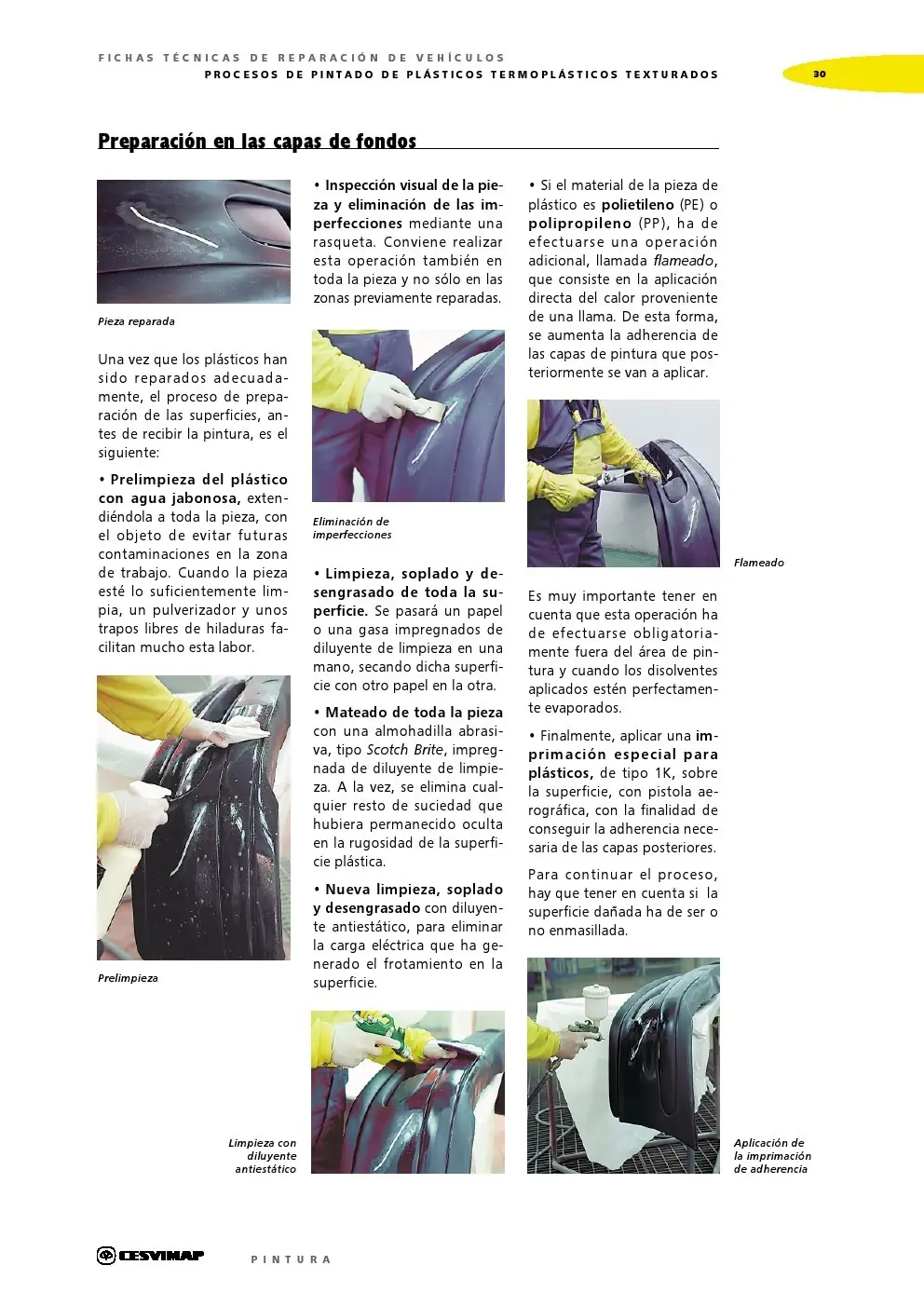 FICHAS TÉCNICAS DE REPARACIÓN DE VEHÍCULOS
PROCESOS DE PINTADO DE PLÁSTICOS TERMOPLÁSTICOS TEXTURADOS

30

Preparación en las capas de fondos

Pieza reparada

Una vez que los plásticos han sido reparados adecuadamente, el proceso de preparación de las superficies, antes de recibir la pintura, es el siguiente:

• Prelimpieza del plástico con agua jabonosa, extendiéndola a toda la pieza, con el objeto de evitar futuras contaminaciones en la zona de trabajo. Cuando la pieza esté lo suficientemente limpia, un pulverizador y unos trapos libres de hiladuras facilitan mucho esta labor.

Prelimpieza

• Inspección visual de la pieza y eliminación de las imperfecciones mediante una rasqueta. Conviene realizar esta operación también en toda la pieza y no sólo en las zonas previamente reparadas.

Eliminación de imperfecciones

• Limpieza, soplado y desengrasado de toda la superficie. Se pasará un papel o una gasa impregnados de diluyente de limpieza en una mano, secando dicha superficie con otro papel en la otra.

• Mateado de toda la pieza con una almohadilla abrasiva, tipo Scotch Brite, impregnada de diluyente de limpieza. A la vez, se elimina cualquier resto de suciedad que hubiera permanecido oculta en la rugosidad de la superficie plástica.

• Nueva limpieza, soplado y desengrasado con diluyente antiestático, para eliminar la carga eléctrica que ha generado el frotamiento en la superficie.

Limpieza con diluyente antiestático

• Si el material de la pieza de plástico es polietileno (PE) o polipropileno (PP), ha de efectuarse una operación adicional, llamada flameado, que consiste en la aplicación directa del calor proveniente de una llama. De esta forma, se aumenta la adherencia de las capas de pintura que posteriormente se van a aplicar.

Flameado

Es muy importante tener en cuenta que esta operación ha de efectuarse obligatoriamente fuera del área de pintura y cuando los disolventes aplicados estén perfectamente evaporados.

• Finalmente, aplicar una imprimación especial para plásticos, de tipo 1K, sobre la superficie, con pistola aerográfica, con la finalidad de conseguir la adherencia necesaria de las capas posteriores.

Para continuar el proceso, hay que tener en cuenta si la superficie dañada ha de ser o no enmasillada.

Aplicación de la imprimación de adherencia

CESVIMAP

PINTURA