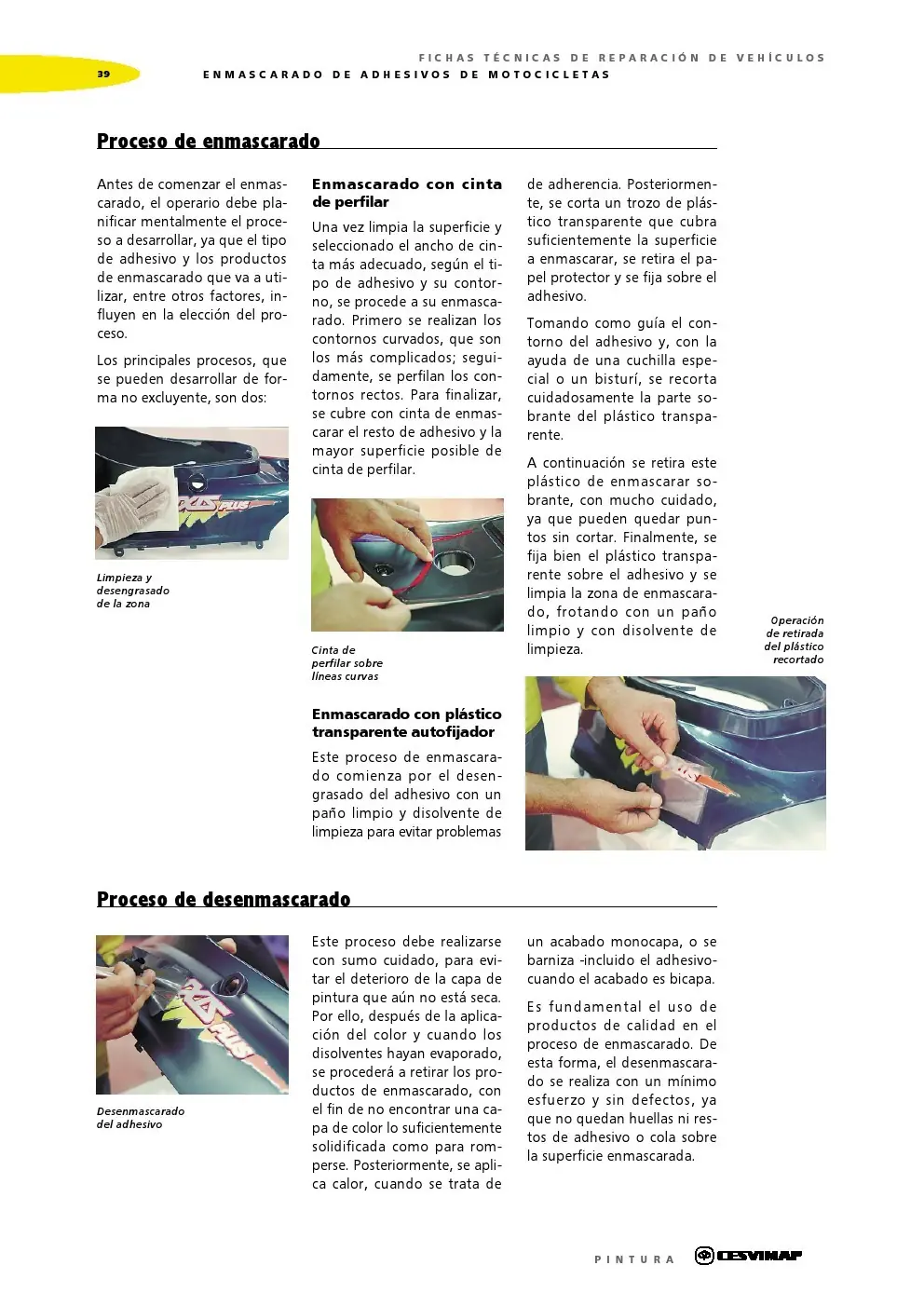 FICHAS TÉCNICAS DE REPARACIÓN DE VEHÍCULOS

39

ENMASCARADO DE ADHESIVOS DE MOTOCICLETAS

Proceso de enmascarado

Antes de comenzar el enmascarado, el operario debe planificar mentalmente el proceso a desarrollar, ya que el tipo de adhesivo y los productos de enmascarado que va a utilizar, entre otros factores, influyen en la elección del proceso.

Los principales procesos, que se pueden desarrollar de forma no excluyente, son dos:

Limpieza y desengrasado de la zona

Enmascarado con cinta de perfilar

Una vez limpia la superficie y seleccionado el ancho de cinta más adecuado, según el tipo de adhesivo y su contorno, se procede a su enmascarado. Primero se realizan los contornos curvados, que son los más complicados; seguidamente, se perfilan los contornos rectos. Para finalizar, se cubre con cinta de enmascarar el resto de adhesivo y la mayor superficie posible de cinta de perfilar.

Cinta de perfilar sobre líneas curvas

Enmascarado con plástico transparente autofijador

Este proceso de enmascarado comienza por el desengrasado del adhesivo con un paño limpio y disolvente de limpieza para evitar problemas de adherencia. Posteriormente, se corta un trozo de plástico transparente que cubra suficientemente la superficie a enmascarar, se retira el papel protector y se fija sobre el adhesivo.

Tomando como guía el contorno del adhesivo y, con la ayuda de una cuchilla especial o un bisturí, se recorta cuidadosamente la parte sobrante del plástico transparente.

A continuación se retira este plástico de enmascarar sobrante, con mucho cuidado, ya que pueden quedar puntos sin cortar. Finalmente, se fija bien el plástico transparente sobre el adhesivo y se limpia la zona de enmascarado, frotando con un paño limpio y con disolvente de limpieza.

Operación de retirada del plástico recortado

Proceso de desenmascarado

Desenmascarado del adhesivo

Este proceso debe realizarse con sumo cuidado, para evitar el deterioro de la capa de pintura que aún no está seca. Por ello, después de la aplicación del color y cuando los disolventes hayan evaporado, se procederá a retirar los productos de enmascarado, con el fin de no encontrar una capa de color lo suficientemente solidificada como para romperse. Posteriormente, se aplica calor, cuando se trata de un acabado monocapa, o se barniza -incluido el adhesivo- cuando el acabado es bicapa.

Es fundamental el uso de productos de calidad en el proceso de enmascarado. De esta forma, el desenmascarado se realiza con un mínimo esfuerzo y sin defectos, ya que no quedan huellas ni restos de adhesivo o cola sobre la superficie enmascarada.

PINTURA CESVIMAP