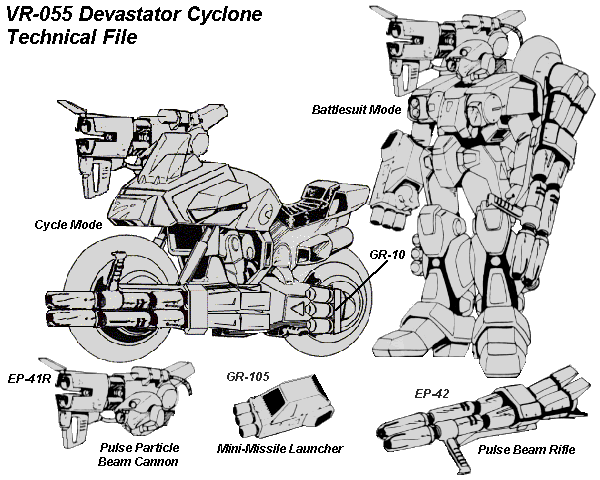 VR-055 Devastator Cyclone
Technical File

Battlesuit Mode

Cycle Mode

GR-10

EP-41R

Pulse Particle Beam Cannon

GR-105

Mini-Missile Launcher

EP-42

Pulse Beam Rifle