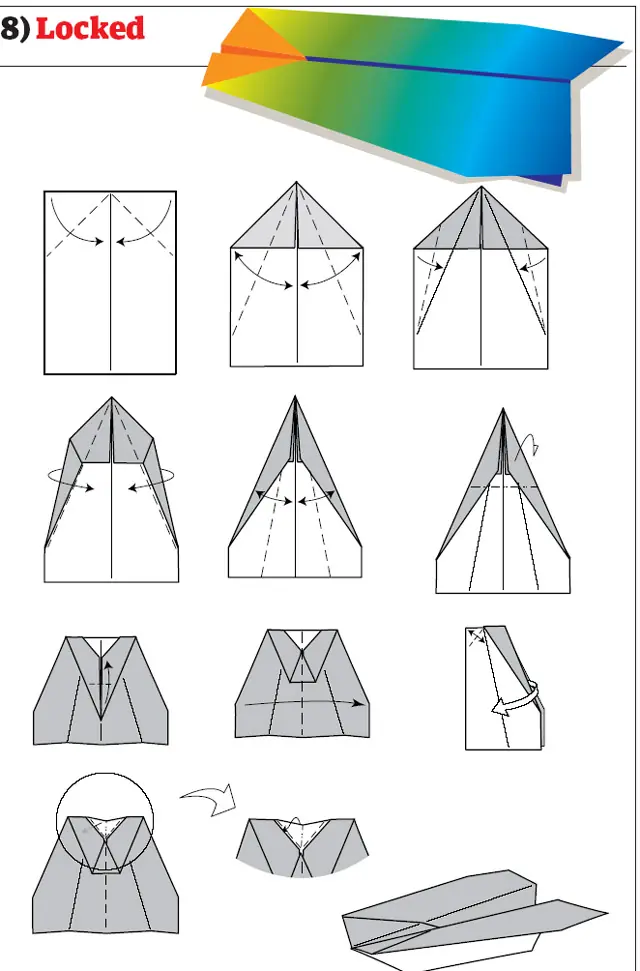 8) Locked