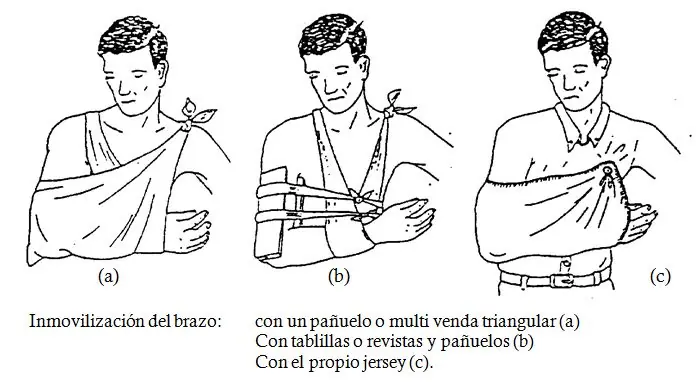 (a)

(b)

(c)

Inmovilización del brazo: con un pañuelo o multi venda triangular (a)
Con tablillas o revistas y pañuelos (b)
Con el propio jersey (c).