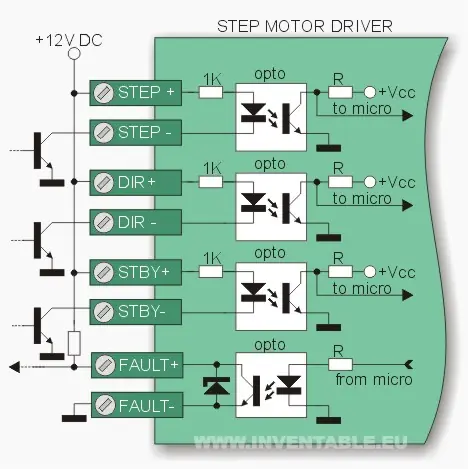 STEP MOTOR DRIVER

+12V DC

STEP +
1K
opto
R
+Vcc
to micro
STEP -

DIR +
1K
opto
R
+Vcc
to micro
DIR -

STBY+
1K
opto
R
+Vcc
to micro
STBY-

FAULT+
opto
R
from micro
FAULT-

WWW.INVENTABLE.EU