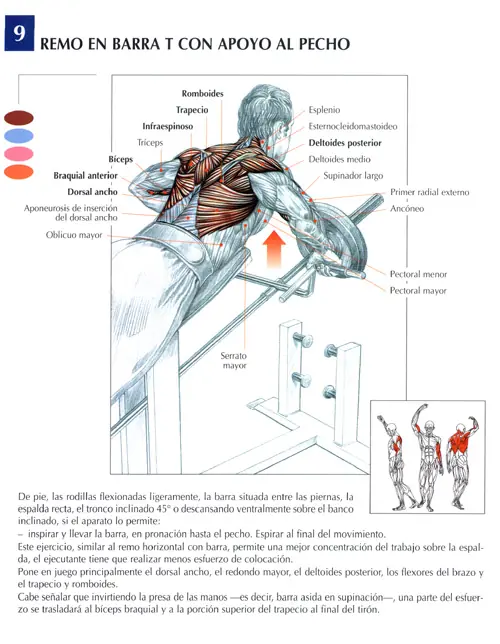 9

REMO EN BARRA T CON APOYO AL PECHO

Romboides
Trapecio
Infraespinoso
Tríceps
Bíceps
Braquial anterior
Dorsal ancho
Aponeurosis de inserción del dorsal ancho
Oblicuo mayor

Esplenio
Esternocleidomastoideo
Deltoides posterior
Deltoides medio
Supinador largo
Primer radial externo
Ancóneo

Pectoral menor
Pectoral mayor

Serrato mayor

De pie, las rodillas flexionadas ligeramente, la barra situada entre las piernas, la espalda recta, el tronco inclinado 45° o descansando ventralmente sobre el banco inclinado, si el aparato lo permite:
– inspirar y llevar la barra, en pronación hasta el pecho. Espirar al final del movimiento.
Este ejercicio, similar al remo horizontal con barra, permite una mejor concentración del trabajo sobre la espalda, el ejecutante tiene que realizar menos esfuerzo de colocación.
Pone en juego principalmente el dorsal ancho, el redondo mayor, el deltoides posterior, los flexores del brazo y el trapecio y romboides.
Cabe señalar que invirtiendo la presa de las manos —es decir, barra asida en supinación—, una parte del esfuerzo se trasladará al bíceps braquial y a la porción superior del trapecio al final del tirón.