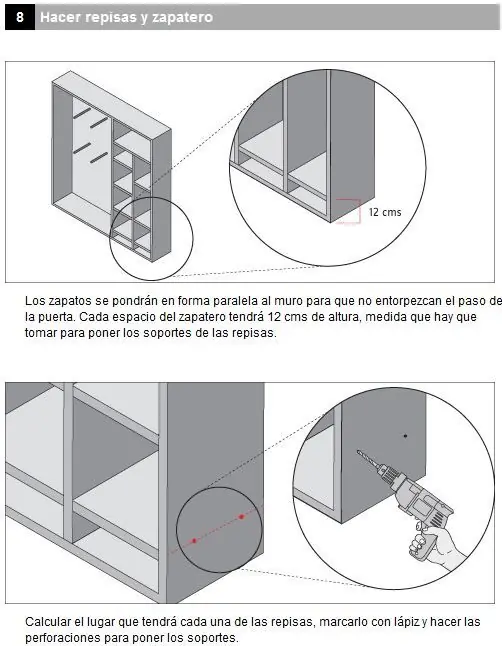 8 Hacer repisas y zapatero

12 cms

Los zapatos se pondrán en forma paralela al muro para que no entorpezcan el paso de la puerta. Cada espacio del zapatero tendrá 12 cms de altura, medida que hay que tomar para poner los soportes de las repisas.

Calcular el lugar que tendrá cada una de las repisas, marcarlo con lápiz y hacer las perforaciones para poner los soportes.