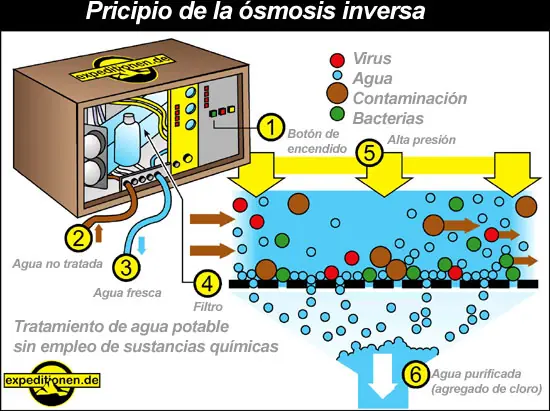 Pricipio de la ósmosis inversa

expeditionen.de

Virus
Agua
Contaminación
Bacterias

1 Botón de encendido

5 Alta presión

2 Agua no tratada

3 Agua fresca

4 Filtro

Tratamiento de agua potable sin empleo de sustancias químicas

expeditionen.de

6 Agua purificada (agregado de cloro)