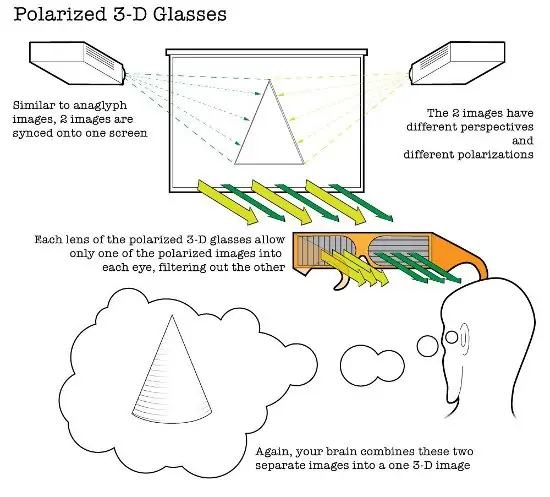 Polarized 3-D Glasses

Similar to anaglyph images, 2 images are synced onto one screen

The 2 images have different perspectives and different polarizations

Each lens of the polarized 3-D glasses allow only one of the polarized images into each eye, filtering out the other

Again, your brain combines these two separate images into a one 3-D image