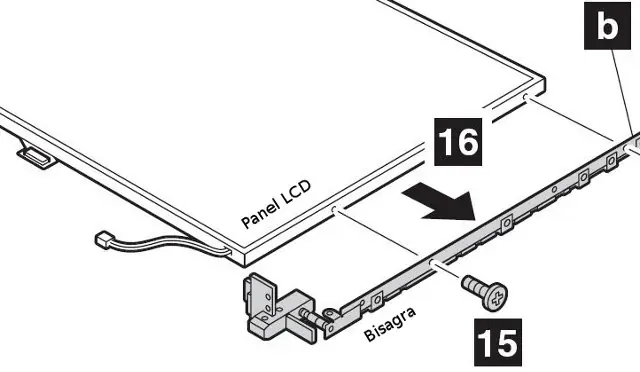 b
16
Panel LCD
Bisagra
15