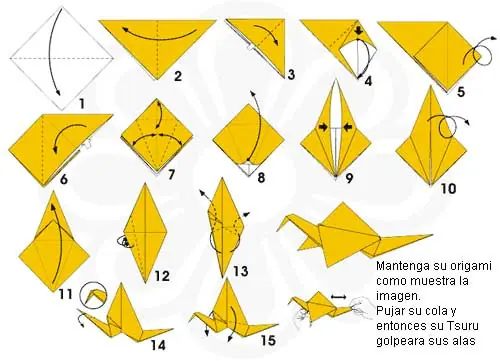 1

2

3

4

5

6

7

8

9

10

11

12

13

14

15

Mantenga su origami como muestra la imagen.
Pujar su cola y entonces su Tsuru golpeara sus alas