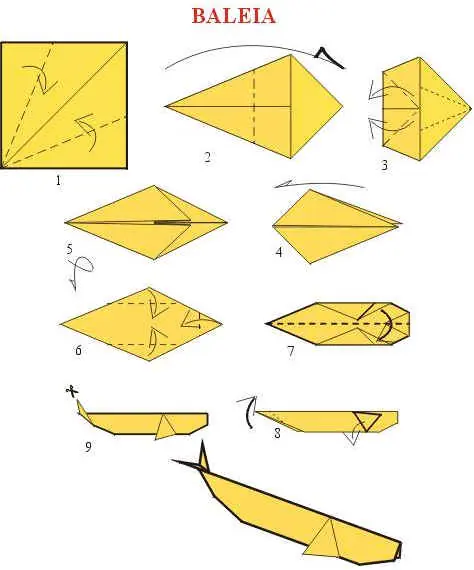 BALEIA

1

2

3

5

4

6

7

9

8