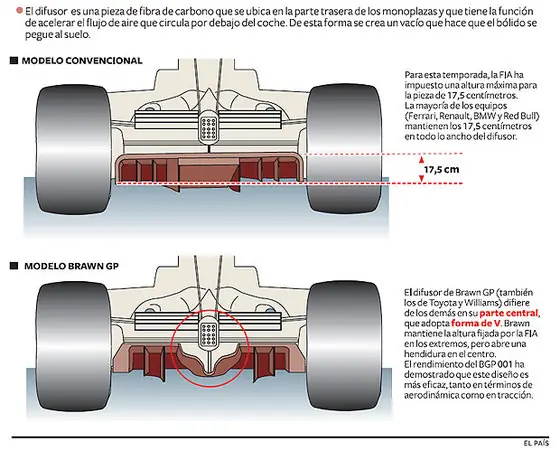 El difusor es una pieza de fibra de carbono que se ubica en la parte trasera de los monoplazas y que tiene la función de acelerar el flujo de aire que circula por debajo del coche. De esta forma se crea un vacío que hace que el bólido se pegue al suelo.

MODELO CONVENCIONAL

Para esta temporada, la FIA ha impuesto una altura máxima para la pieza de 17,5 centímetros. La mayoría de los equipos (Ferrari, Renault, BMW y Red Bull) mantienen los 17,5 centímetros en todo lo ancho del difusor.

17,5 cm

MODELO BRAWN GP

El difusor de Brawn GP (también los de Toyota y Williams) difiere de los demás en su parte central, que adopta forma de V. Brawn mantiene la altura fijada por la FIA en los extremos, pero abre una hendidura en el centro.
El rendimiento del BGP 001 ha demostrado que este diseño es más eficaz, tanto en términos de aerodinámica como en tracción.

EL PAÍS