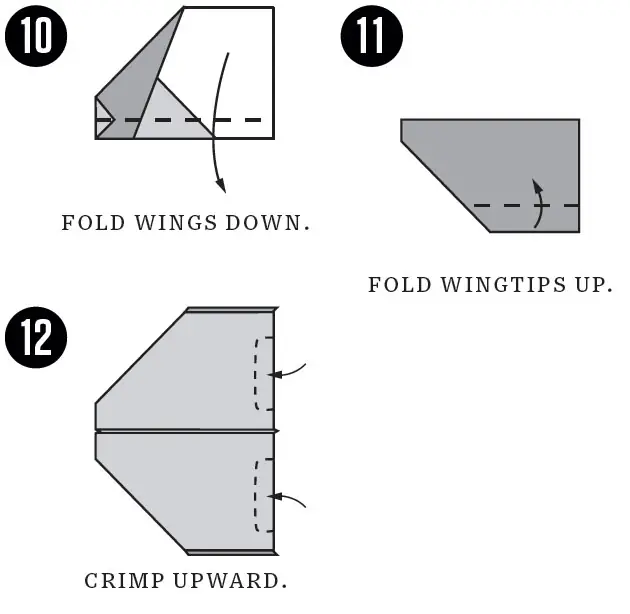 10

FOLD WINGS DOWN.

11

FOLD WINGTIPS UP.

12

CRIMP UPWARD.