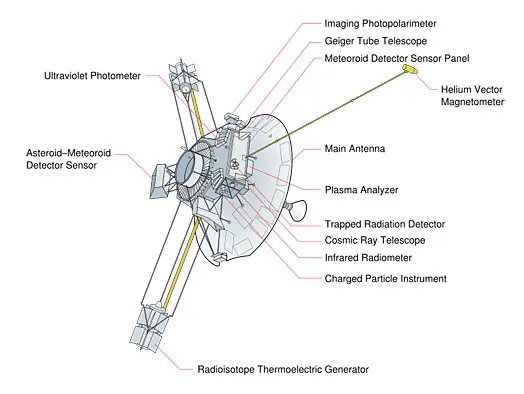 Imaging Photopolarimeter
Geiger Tube Telescope
Meteoroid Detector Sensor Panel
Ultraviolet Photometer
Helium Vector Magnetometer
Asteroid–Meteoroid Detector Sensor
Main Antenna
Plasma Analyzer
Trapped Radiation Detector
Cosmic Ray Telescope
Infrared Radiometer
Charged Particle Instrument
Radioisotope Thermoelectric Generator