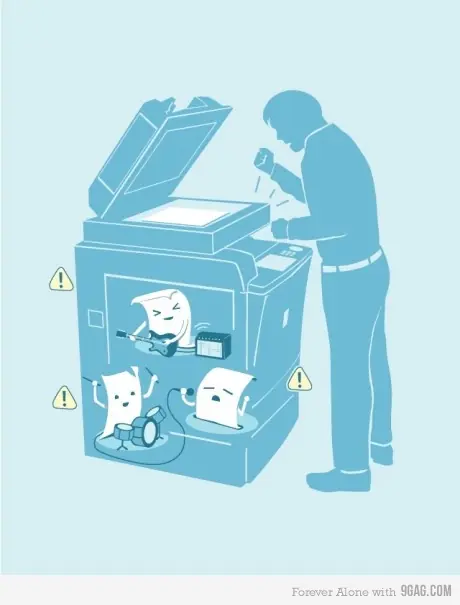 !

!

!

Forever Alone with 9GAG.COM