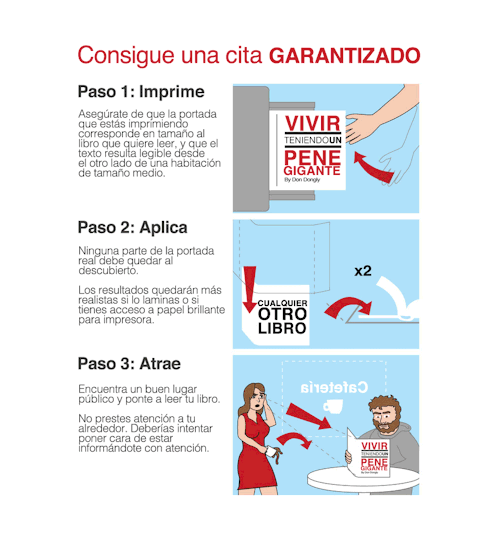 Consigue una cita GARANTIZADO

Paso 1: Imprime

Asegúrate de que la portada que estás imprimiendo corresponde en tamaño al libro que quiere leer, y que el texto resulta legible desde el otro lado de una habitación de tamaño medio.

VIVIR TENIENDO UN PENE GIGANTE By Don Dongly

Paso 2: Aplica

Ninguna parte de la portada real debe quedar al descubierto.

Los resultados quedarán más realistas si lo laminas o si tienes acceso a papel brillante para impresora.

CUALQUIER OTRO LIBRO

x2

Paso 3: Atrae

Encuentra un buen lugar público y ponte a leer tu libro.

No prestes atención a tu alrededor. Deberías intentar poner cara de estar informándote con atención.

Cafetería

VIVIR TENIENDO UN PENE GIGANTE By Don Dongly