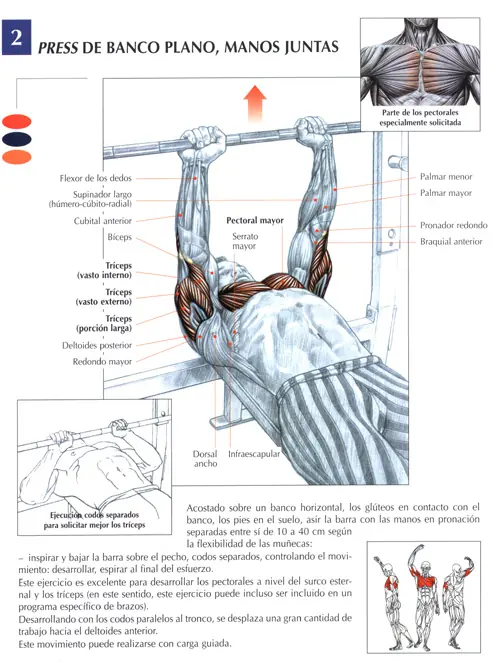 2

PRESS DE BANCO PLANO, MANOS JUNTAS

Parte de los pectorales especialmente solicitada

Flexor de los dedos
Supinador largo (húmero-cúbito-radial)
Cubital anterior
Bíceps
Tríceps (vasto interno)
Tríceps (vasto externo)
Tríceps (porción larga)
Deltoides posterior
Redondo mayor

Pectoral mayor
Serrato mayor

Palmar menor
Palmar mayor
Pronador redondo
Braquial anterior

Dorsal ancho
Infraescapular

Ejecución codos separados para solicitar mejor los tríceps

Acostado sobre un banco horizontal, los glúteos en contacto con el banco, los pies en el suelo, asir la barra con las manos en pronación separadas entre sí de 10 a 40 cm según la flexibilidad de las muñecas:

– inspirar y bajar la barra sobre el pecho, codos separados, controlando el movimiento: desarrollar, espirar al final del esfuerzo.

Este ejercicio es excelente para desarrollar los pectorales a nivel del surco esternal y los tríceps (en este sentido, este ejercicio puede incluso ser incluido en un programa específico de brazos).

Desarrollando con los codos paralelos al tronco, se desplaza una gran cantidad de trabajo hacia el deltoides anterior.

Este movimiento puede realizarse con carga guiada.