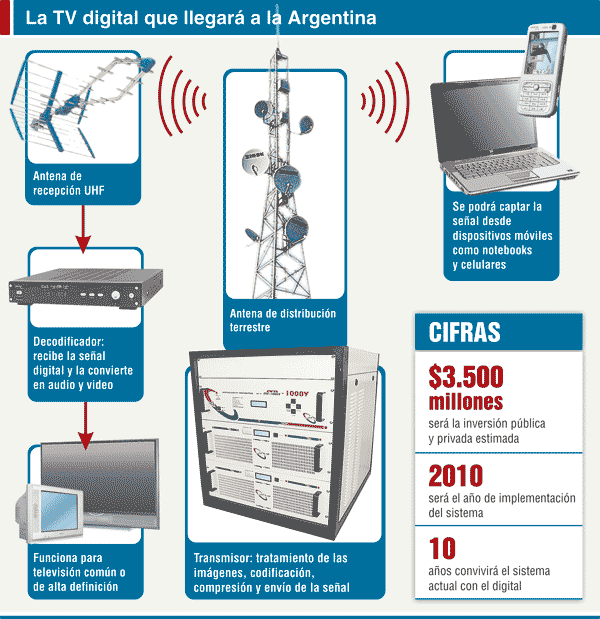 La TV digital que llegará a la Argentina

Antena de recepción UHF

Decodificador: recibe la señal digital y la convierte en audio y video

Funciona para televisión común o de alta definición

Antena de distribución terrestre

1000Y

Transmisor: tratamiento de las imágenes, codificación, compresión y envío de la señal

Se podrá captar la señal desde dispositivos móviles como notebooks y celulares

CIFRAS

$3.500 millones
será la inversión pública y privada estimada

2010
será el año de implementación del sistema

10
años convivirá el sistema actual con el digital