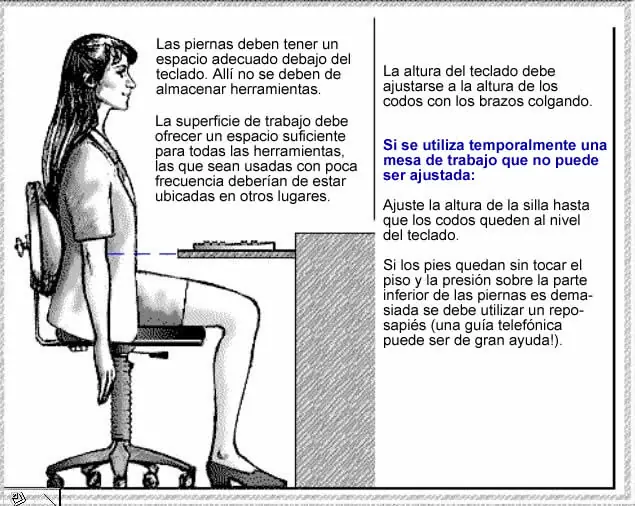 Las piernas deben tener un espacio adecuado debajo del teclado. Allí no se deben de almacenar herramientas.

La superficie de trabajo debe ofrecer un espacio suficiente para todas las herramientas, las que sean usadas con poca frecuencia deberían de estar ubicadas en otros lugares.

La altura del teclado debe ajustarse a la altura de los codos con los brazos colgando.

Si se utiliza temporalmente una mesa de trabajo que no puede ser ajustada:

Ajuste la altura de la silla hasta que los codos queden al nivel del teclado.

Si los pies quedan sin tocar el piso y la presión sobre la parte inferior de las piernas es demasiada se debe utilizar un reposapiés (una guía telefónica puede ser de gran ayuda!).