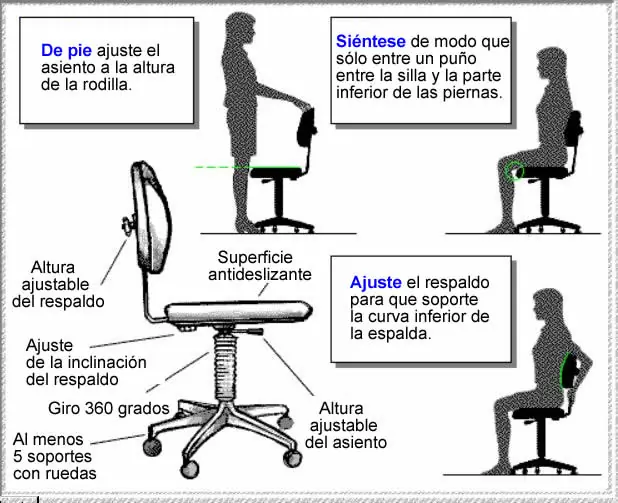 De pie ajuste el asiento a la altura de la rodilla.

Siéntese de modo que sólo entre un puño entre la silla y la parte inferior de las piernas.

Altura ajustable del respaldo

Superficie antideslizante

Ajuste el respaldo para que soporte la curva inferior de la espalda.

Ajuste de la inclinación del respaldo

Giro 360 grados

Al menos 5 soportes con ruedas

Altura ajustable del asiento