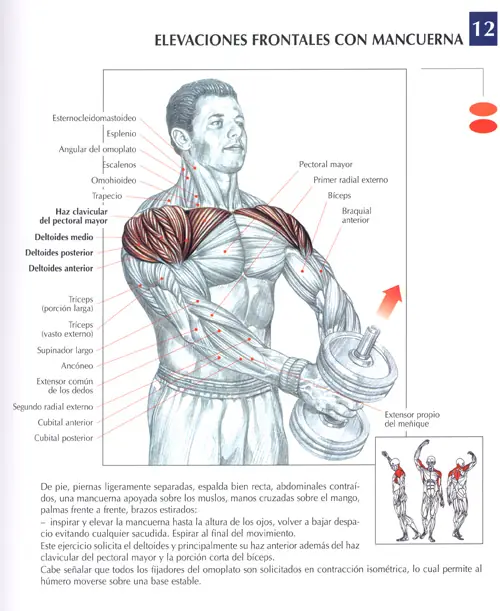 ELEVACIONES FRONTALES CON MANCUERNA

12

Esternocleidomastoideo
Esplenio
Angular del omoplato
Escalenos
Omohioideo
Trapecio
Haz clavicular del pectoral mayor
Deltoides medio
Deltoides posterior
Deltoides anterior
Tríceps (porción larga)
Tríceps (vasto externo)
Supinador largo
Ancóneo
Extensor común de los dedos
Segundo radial externo
Cubital anterior
Cubital posterior

Pectoral mayor
Primer radial externo
Bíceps
Braquial anterior

Extensor propio del meñique

De pie, piernas ligeramente separadas, espalda bien recta, abdominales contraídos, una mancuerna apoyada sobre los muslos, manos cruzadas sobre el mango, palmas frente a frente, brazos estirados:
– inspirar y elevar la mancuerna hasta la altura de los ojos, volver a bajar despacio evitando cualquier sacudida. Espirar al final del movimiento.
Este ejercicio solicita el deltoides y principalmente su haz anterior además del haz clavicular del pectoral mayor y la porción corta del bíceps.
Cabe señalar que todos los fijadores del omoplato son solicitados en contracción isométrica, lo cual permite al húmero moverse sobre una base estable.