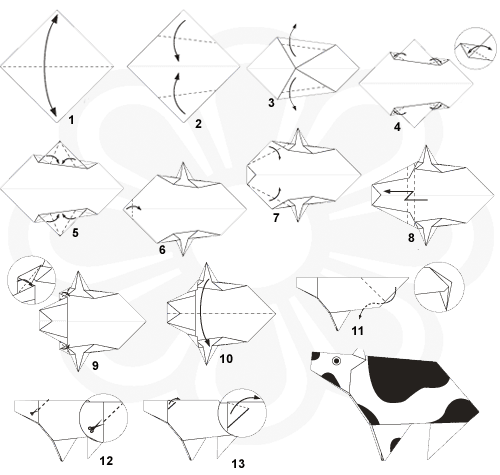 1
2
3
4
5
6
7
8
9
10
11
12
13