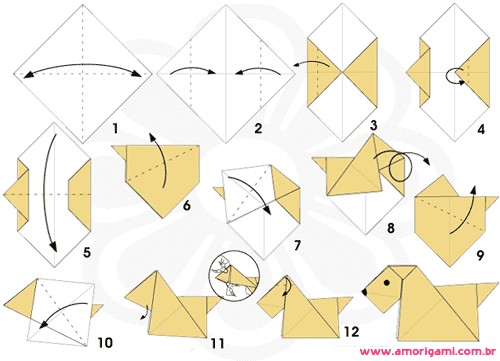 1
2
3
4
5
6
7
8
9
10
11
12
www.amorigami.com.br