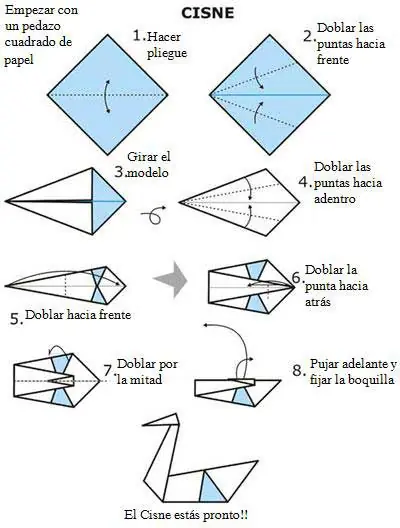 CISNE

Empezar con un pedazo cuadrado de papel

1. Hacer pliegue

2. Doblar las puntas hacia frente

3. Girar el modelo

4. Doblar las puntas hacia adentro

5. Doblar hacia frente

6. Doblar la punta hacia atrás

7. Doblar por la mitad

8. Pujar adelante y fijar la boquilla

El Cisne estás pronto!!