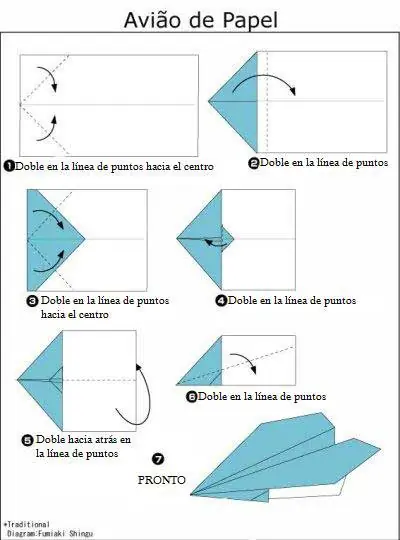 Avião de Papel

❶Doble en la línea de puntos hacia el centro

❷Doble en la línea de puntos

❸ Doble en la línea de puntos hacia el centro

❹Doble en la línea de puntos

❺ Doble hacia atrás en la línea de puntos

❻Doble en la línea de puntos

❼

PRONTO

*Traditional
Diagram:Fumiaki Shingu